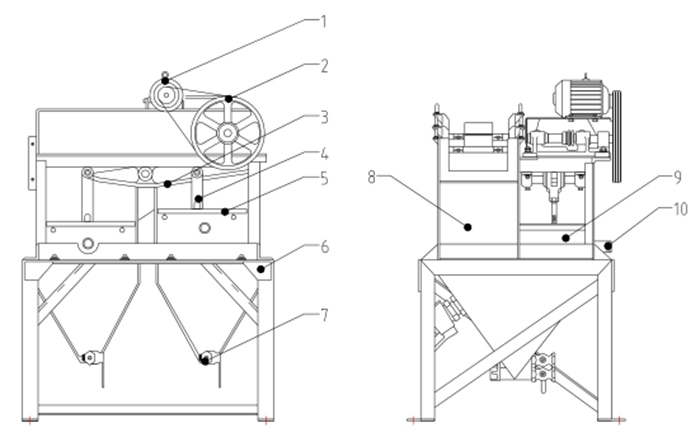 1
2
3
4
5
6
7
8
9
10